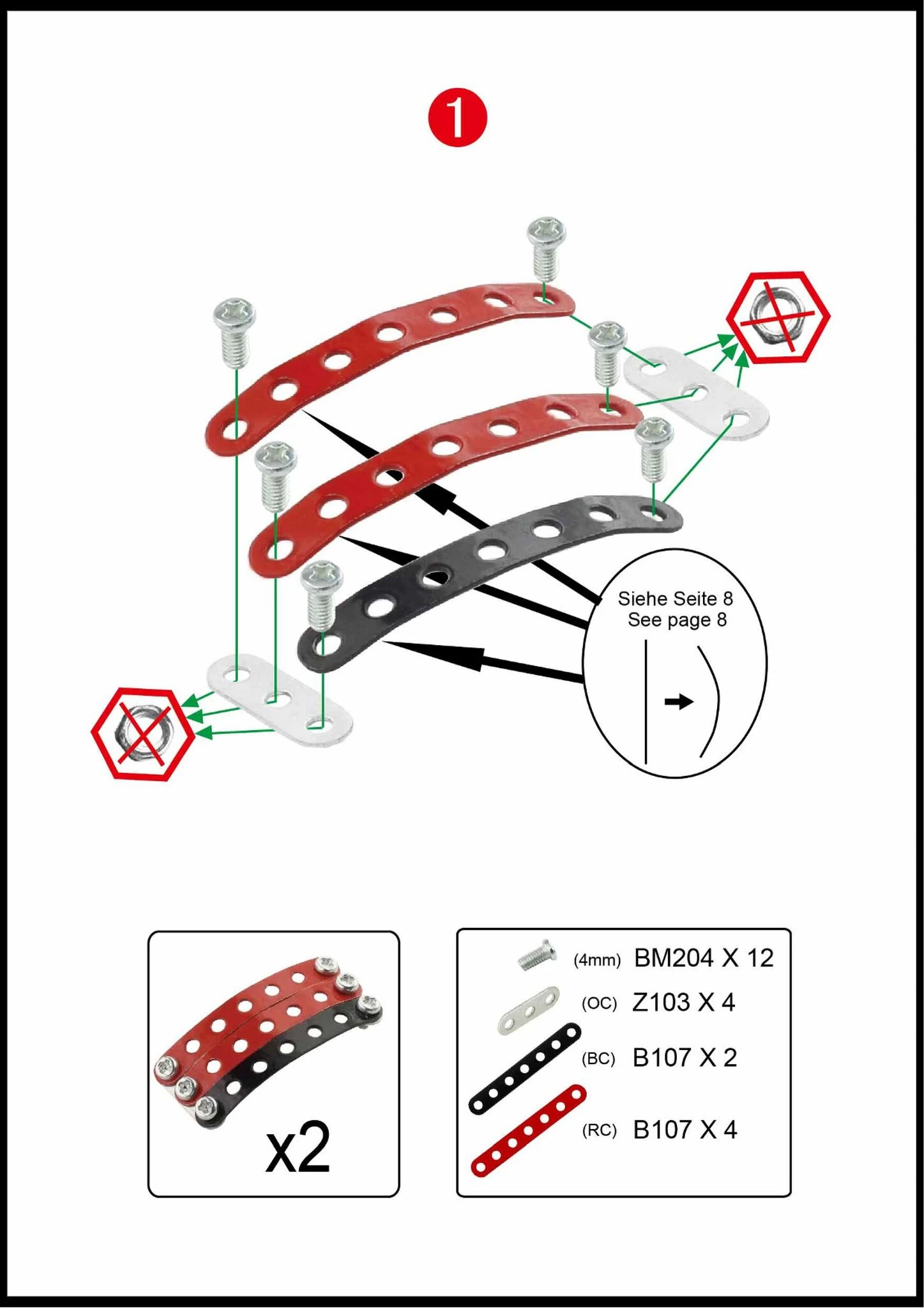 1

Siehe Seite 8
See page 8

x2

(4mm) BM204 X 12
(OC) Z103 X 4
(BC) B107 X 2
(RC) B107 X 4